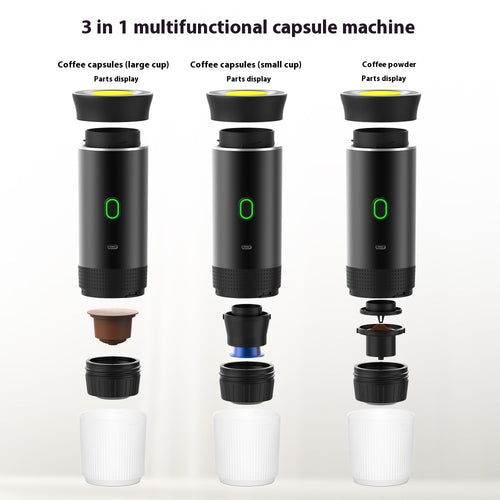 3 in 1 multifunctional capsule machine

Coffee capsules (large cup)
Parts display

Coffee capsules (small cup)
Parts display

Coffee powder
Parts display